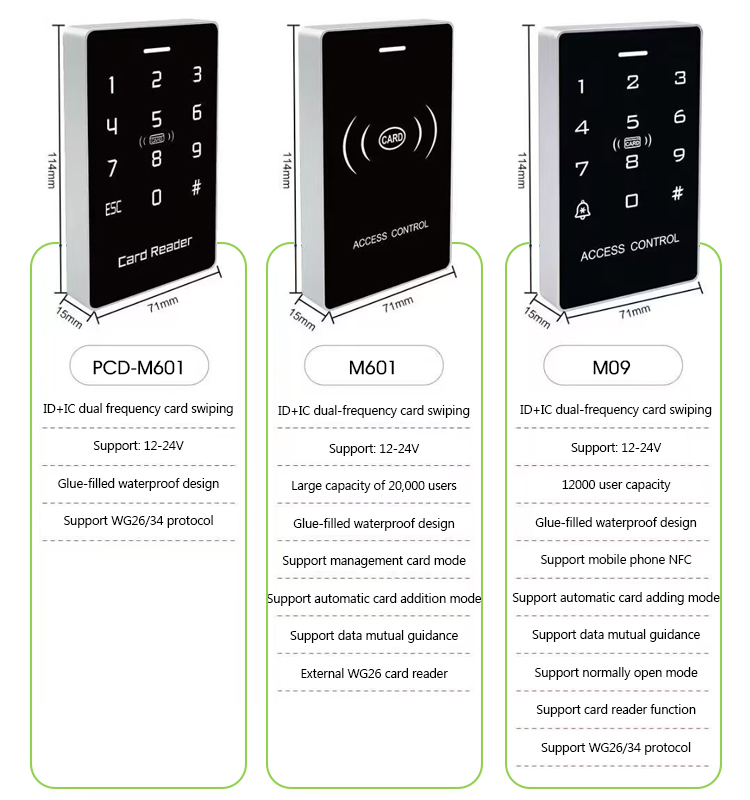 114mm

1 2 3
4 5 6
CARD
7 8 9
ESC 0 #

Card Reader

15mm 71mm

PCD-M601

ID+IC dual frequency card swiping

Support: 12-24V

Glue-filled waterproof design

Support WG26/34 protocol

114mm

CARD

ACCESS CONTROL

15mm 71mm

M601

ID+IC dual-frequency card swiping

Support: 12-24V

Large capacity of 20,000 users

Glue-filled waterproof design

Support management card mode

Support automatic card addition mode

Support data mutual guidance

External WG26 card reader

114mm

1 2 3
4 5 6
CARD
7 8 9
0 #

ACCESS CONTROL

15mm 71mm

M09

ID+IC dual-frequency card swiping

Support: 12-24V

12000 user capacity

Glue-filled waterproof design

Support mobile phone NFC

Support automatic card adding mode

Support data mutual guidance

Support normally open mode

Support card reader function

Support WG26/34 protocol